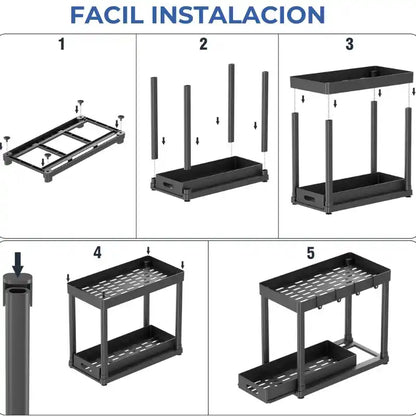 FACIL INSTALACION

1

2

3

4

5