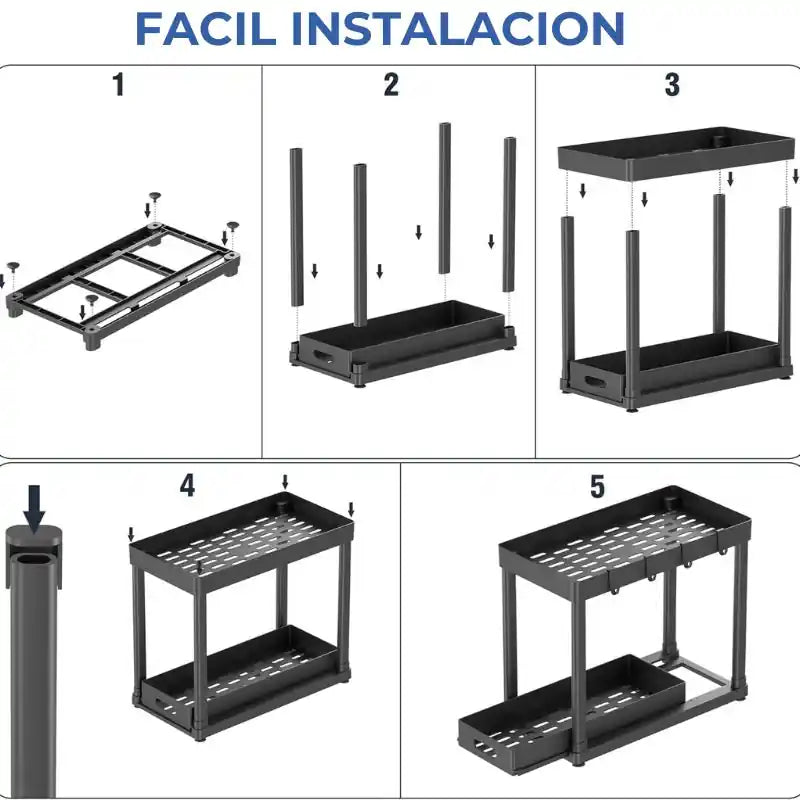 FACIL INSTALACION

1

2

3

4

5